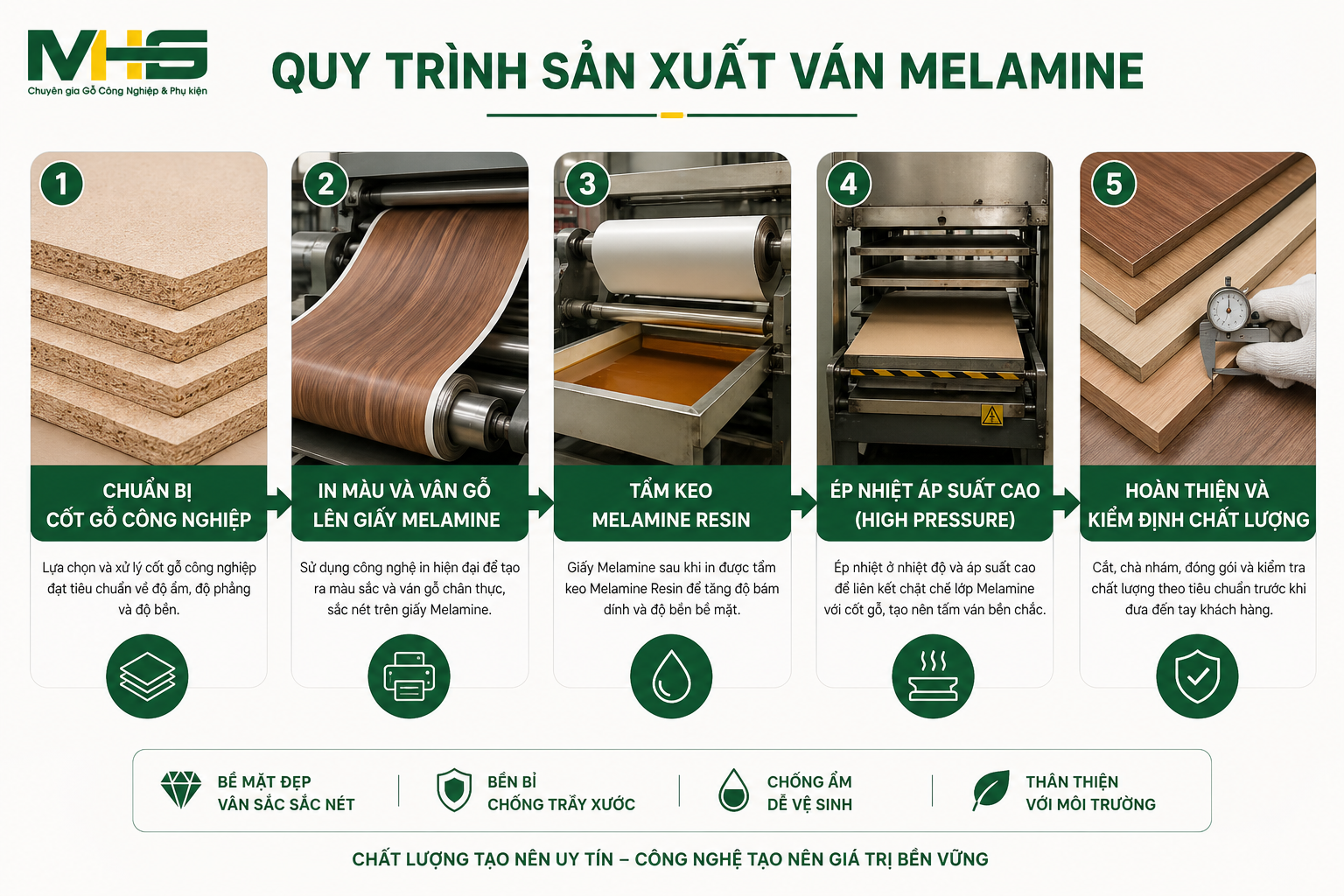 MHS
Chuyên gia Gỗ Công Nghiệp & Phụ kiện

QUY TRÌNH SẢN XUẤT VÁN MELAMINE

1
CHUẨN BỊ CỐT GỖ CÔNG NGHIỆP
Lựa chọn và xử lý cốt gỗ công nghiệp đạt tiêu chuẩn về độ ẩm, độ phẳng và độ bền.

2
IN MÀU VÀ VÂN GỖ LÊN GIẤY MELAMINE
Sử dụng công nghệ in hiện đại để tạo ra màu sắc và vân gỗ chân thực, sắc nét trên giấy Melamine.

3
TẨM KEO MELAMINE RESIN
Giấy Melamine sau khi in được tẩm keo Melamine Resin để tăng độ bám dính và độ bền bề mặt.

4
ÉP NHIỆT ÁP SUẤT CAO (HIGH PRESSURE)
Ép nhiệt ở nhiệt độ và áp suất cao để liên kết chặt chẽ lớp Melamine với cốt gỗ, tạo nên tấm ván bền chắc.

5
HOÀN THIỆN VÀ KIỂM ĐỊNH CHẤT LƯỢNG
Cắt, chà nhám, đóng gói và kiểm tra chất lượng theo tiêu chuẩn trước khi đưa đến tay khách hàng.

BỀ MẶT ĐẸP VÂN SẮC SẮC NÉT
BỀN BỈ CHỐNG TRẦY XƯỚC
CHỐNG ẨM DỄ VỆ SINH
THÂN THIỆN VỚI MÔI TRƯỜNG

CHẤT LƯỢNG TẠO NÊN UY TÍN – CÔNG NGHỆ TẠO NÊN GIÁ TRỊ BỀN VỮNG